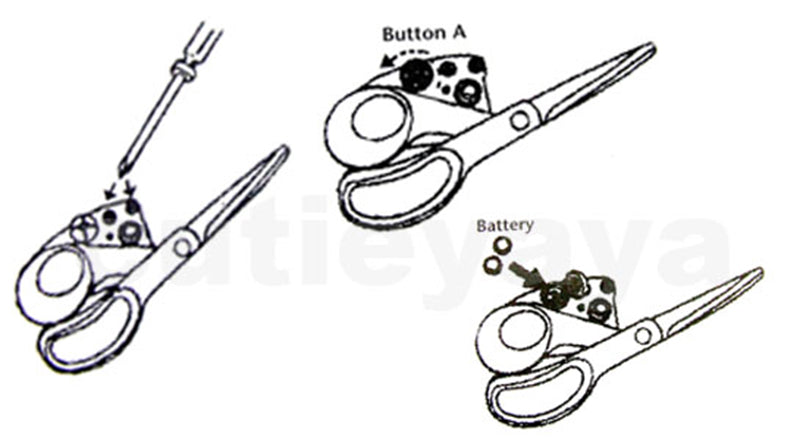 Button A

Battery

cutieyaya