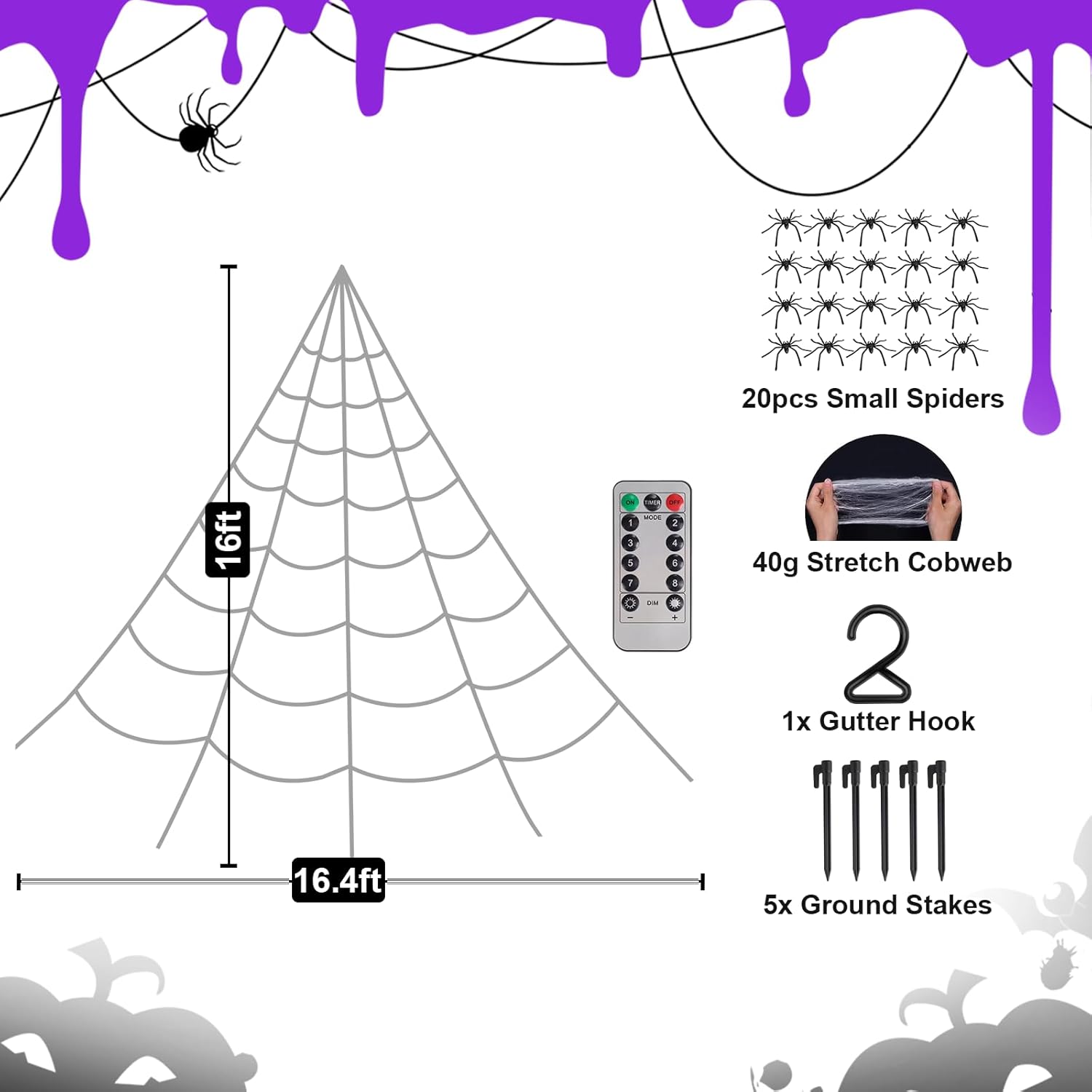 16ft

16.4ft

ON TIMER OFF
MODE
1 2
3 4
5 6
7 8
DIM
− +

20pcs Small Spiders

40g Stretch Cobweb

1x Gutter Hook

5x Ground Stakes